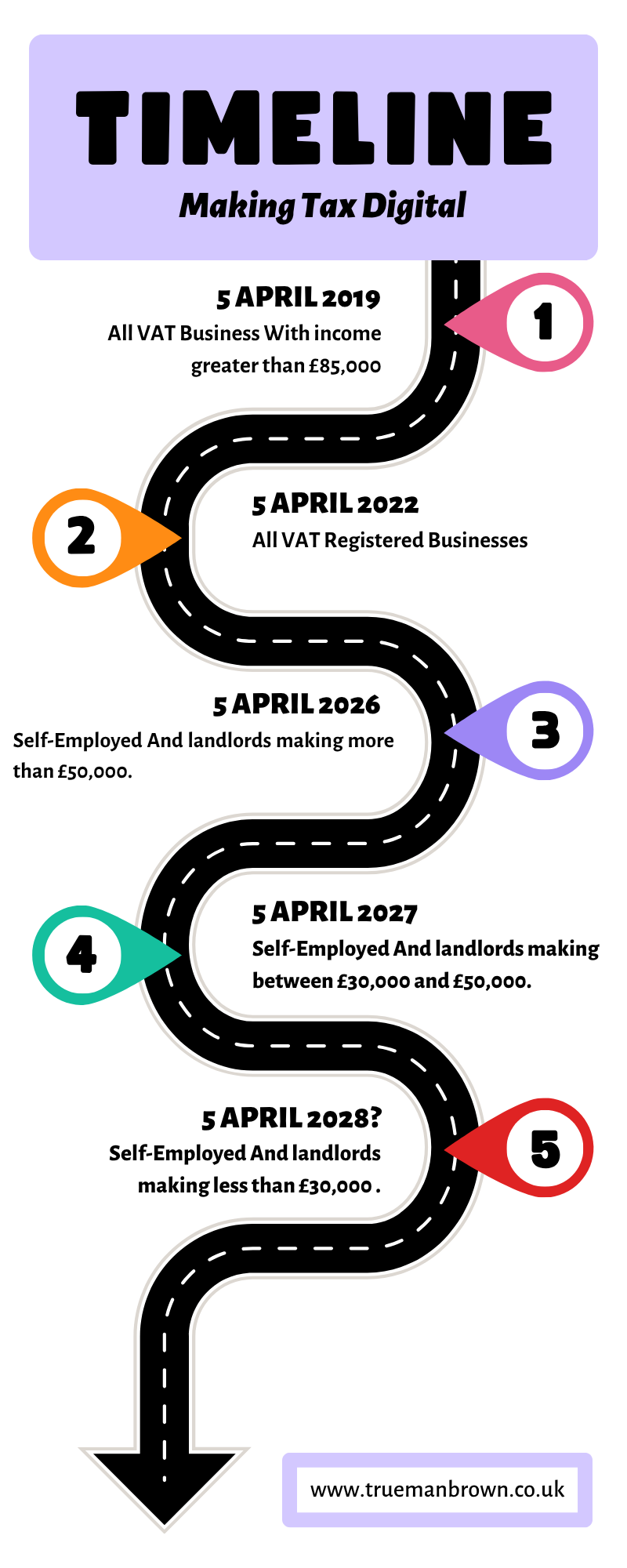 TIMELINE
Making Tax Digital

5 APRIL 2019
All VAT Business With income greater than £85,000

1

2

5 APRIL 2022
All VAT Registered Businesses

5 APRIL 2026
Self-Employed And landlords making more than £50,000.

3

4

5 APRIL 2027
Self-Employed And landlords making between £30,000 and £50,000.

5 APRIL 2028?
Self-Employed And landlords making less than £30,000 .

5

www.truemanbrown.co.uk